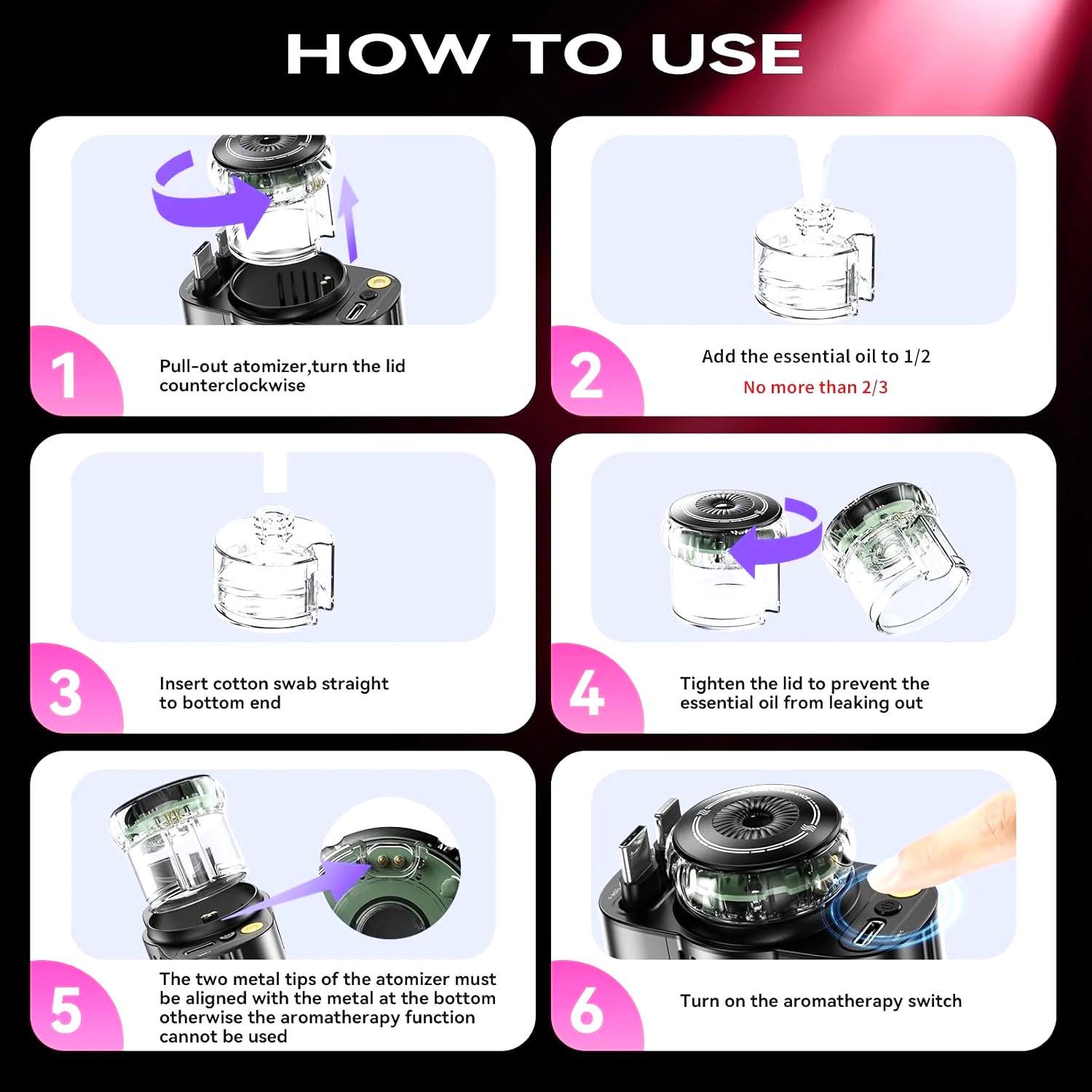 HOW TO USE

1
Pull-out atomizer,turn the lid counterclockwise

2
Add the essential oil to 1/2
No more than 2/3

3
Insert cotton swab straight to bottom end

4
Tighten the lid to prevent the essential oil from leaking out

5
The two metal tips of the atomizer must be aligned with the metal at the bottom otherwise the aromatherapy function cannot be used

6
Turn on the aromatherapy switch